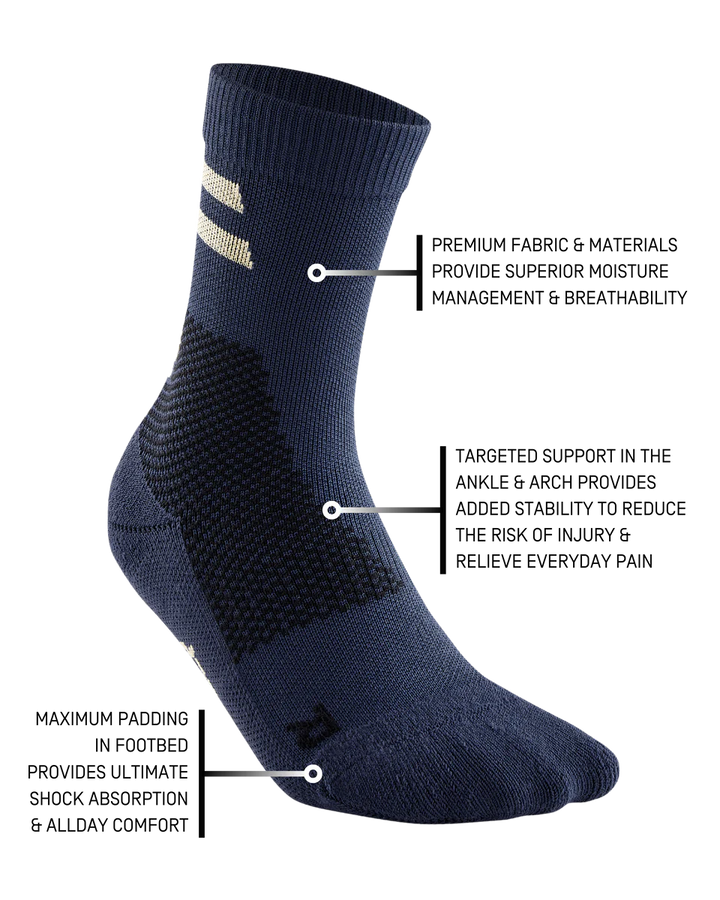 PREMIUM FABRIC & MATERIALS PROVIDE SUPERIOR MOISTURE MANAGEMENT & BREATHABILITY

TARGETED SUPPORT IN THE ANKLE & ARCH PROVIDES ADDED STABILITY TO REDUCE THE RISK OF INJURY & RELIEVE EVERYDAY PAIN

MAXIMUM PADDING IN FOOTBED PROVIDES ULTIMATE SHOCK ABSORPTION & ALLDAY COMFORT